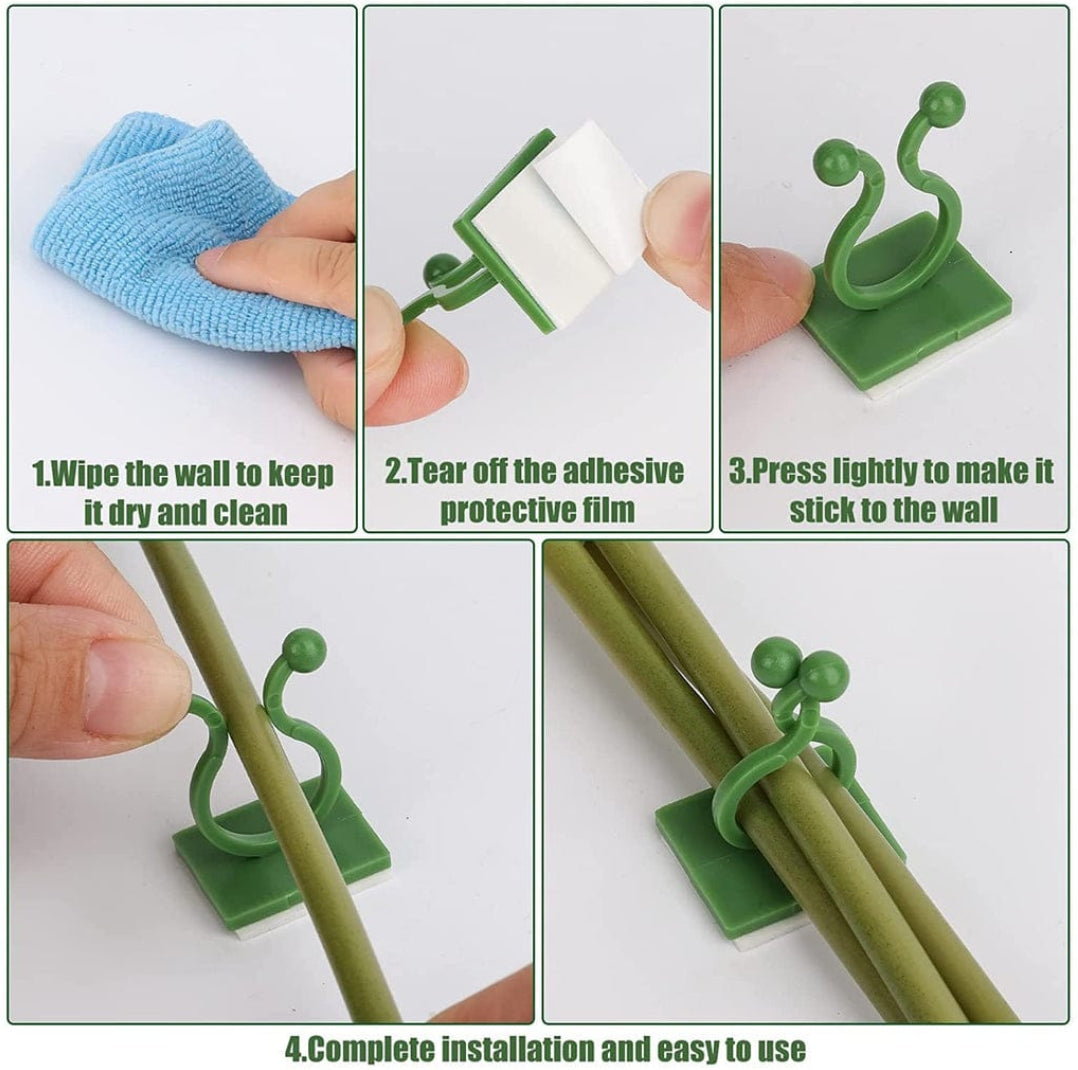 1.Wipe the wall to keep it dry and clean

2.Tear off the adhesive protective film

3.Press lightly to make it stick to the wall

4.Complete installation and easy to use